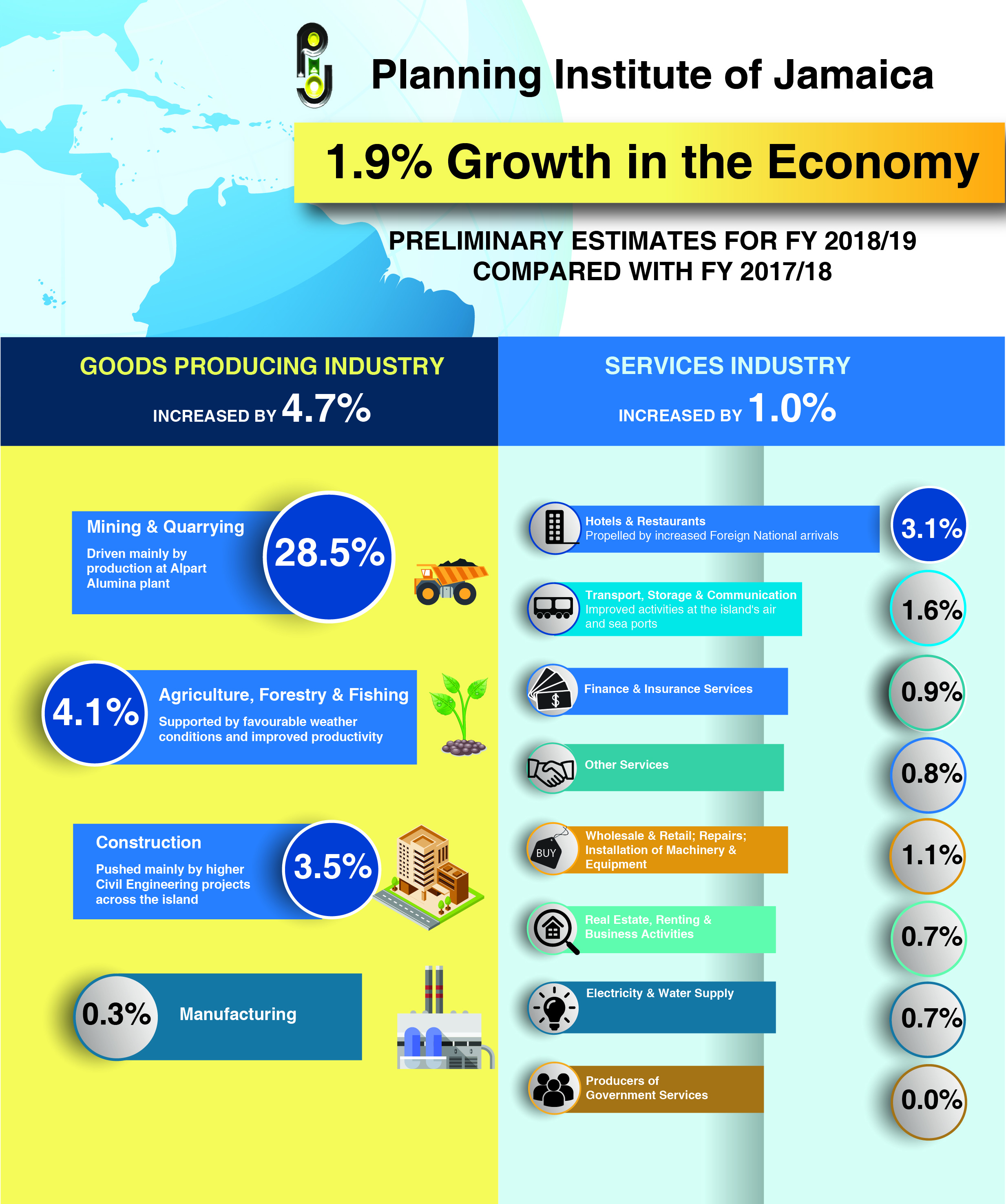 Planning Institute of Jamaica

1.9% Growth in the Economy

PRELIMINARY ESTIMATES FOR FY 2018/19 COMPARED WITH FY 2017/18

GOODS PRODUCING INDUSTRY

INCREASED BY 4.7%

Mining & Quarrying

Driven mainly by production at Alpart Alumina plant

28.5%

4.1%

Agriculture, Forestry & Fishing

Supported by favourable weather conditions and improved productivity

Construction

Pushed mainly by higher Civil Engineering projects across the island

3.5%

0.3%

Manufacturing

SERVICES INDUSTRY

INCREASED BY 1.0%

Hotels & Restaurants
Propelled by increased Foreign National arrivals

3.1%

Transport, Storage & Communication
Improved activities at the island's air and sea ports

1.6%

Finance & Insurance Services

0.9%

Other Services

0.8%

BUY

Wholesale & Retail; Repairs; Installation of Machinery & Equipment

1.1%

Real Estate, Renting & Business Activities

0.7%

Electricity & Water Supply

0.7%

Producers of Government Services

0.0%